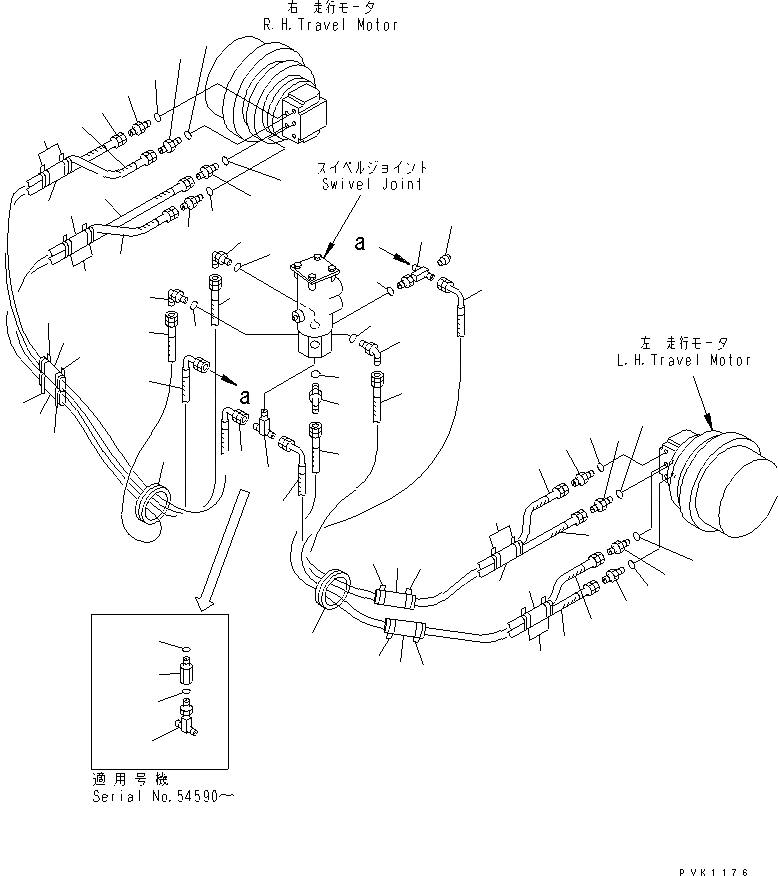 右 走行モータ
R.H.Travel Motor

スイベルジョイント
Swivel Joint

a

左 走行モータ
L.H.Travel Motor

a

適用号機
Serial No.54590~

PVK1176