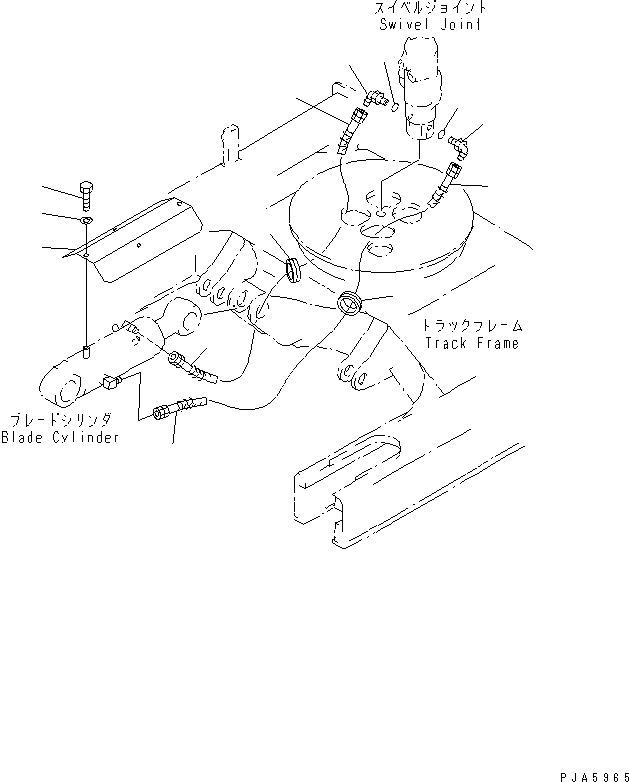 スイベルジョイント
Swivel Joint

トラックフレーム
Track Frame

ブレードシリンダ
Blade Cylinder

PJA5965