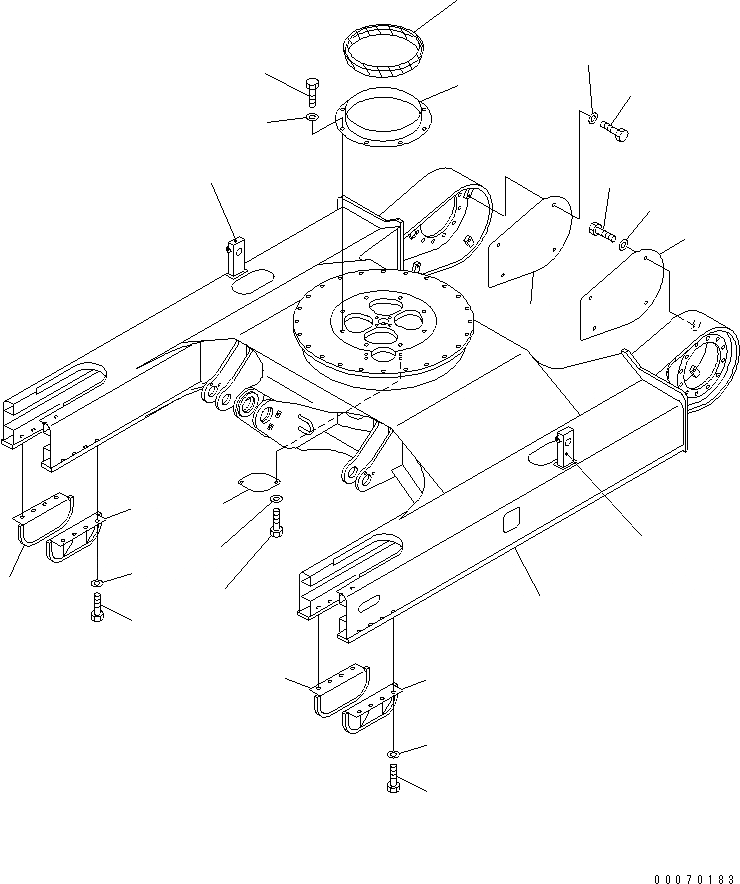 00070183