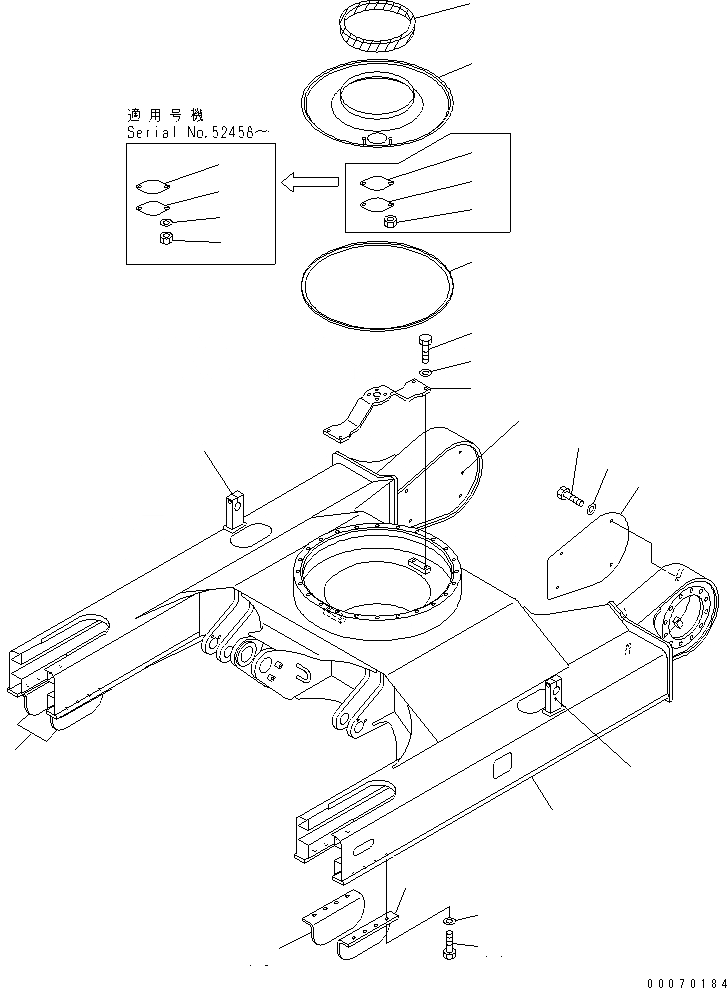 適用号機
Serial No.52458～

00070184