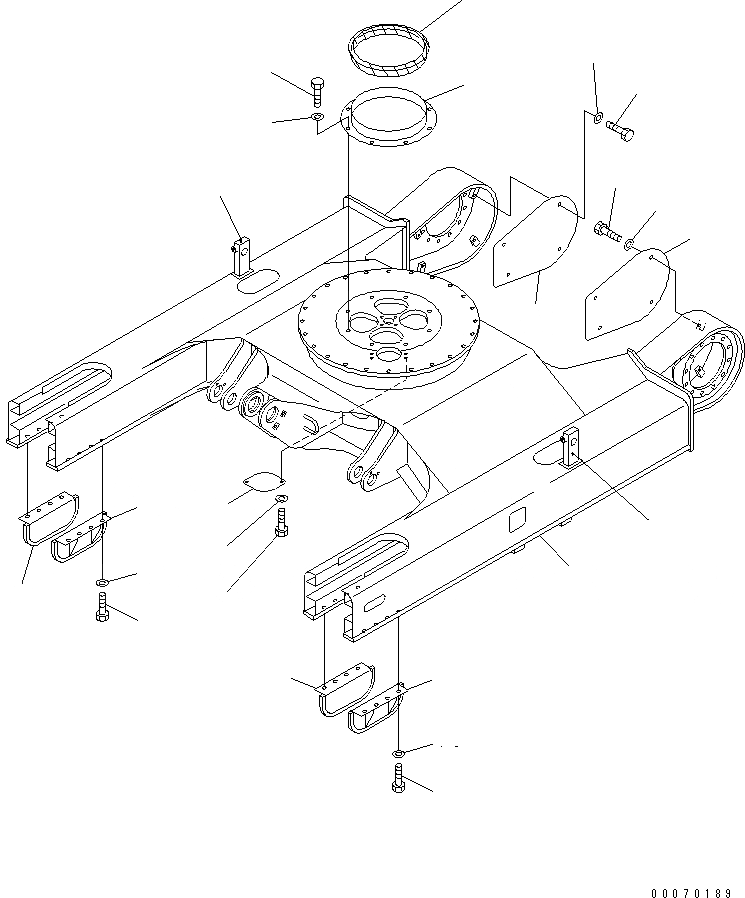 00070189