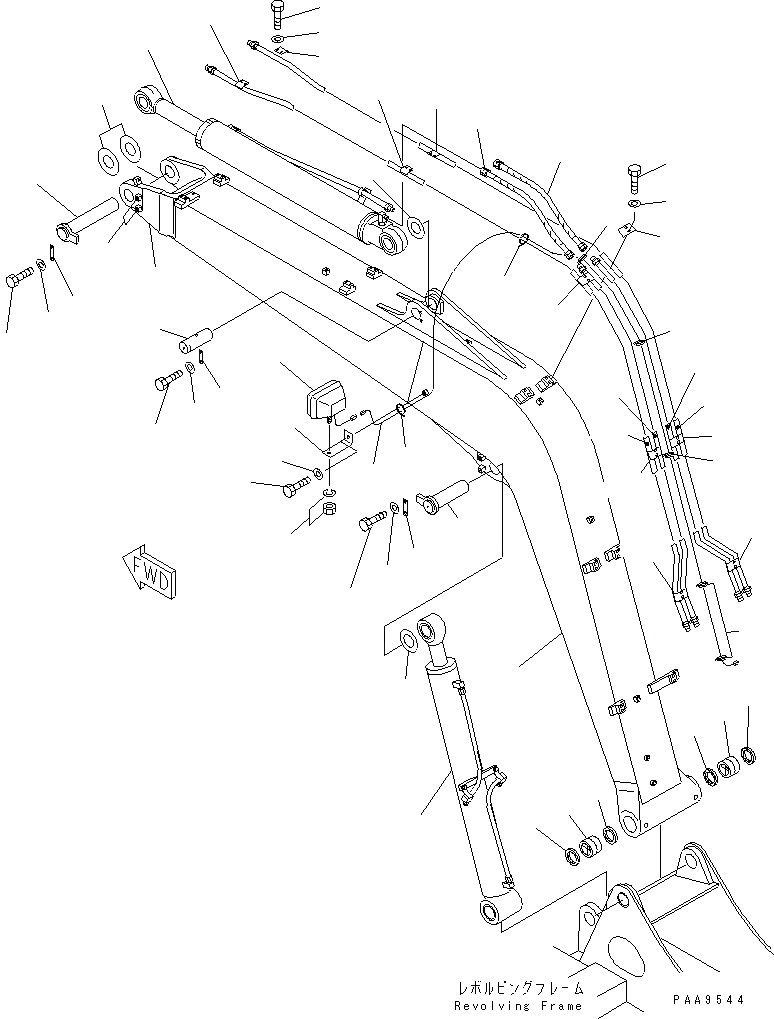 FWD

レボルビングフレーム
Revolving Frame

PAA9544