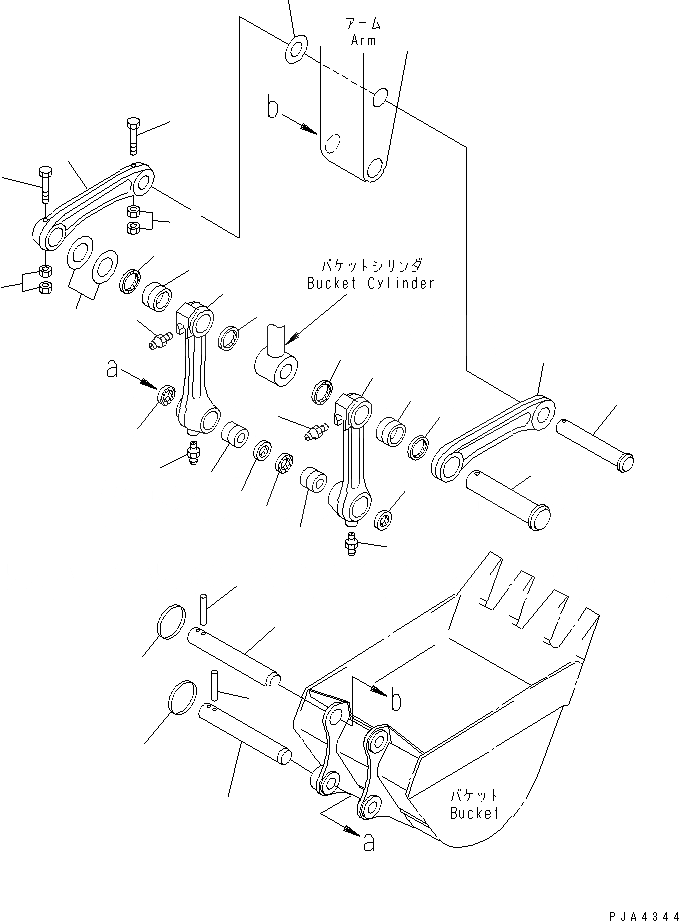 アーム
Arm

b

バケットシリンダ
Bucket Cylinder

a

b

バケット
Bucket

a

PJA4344