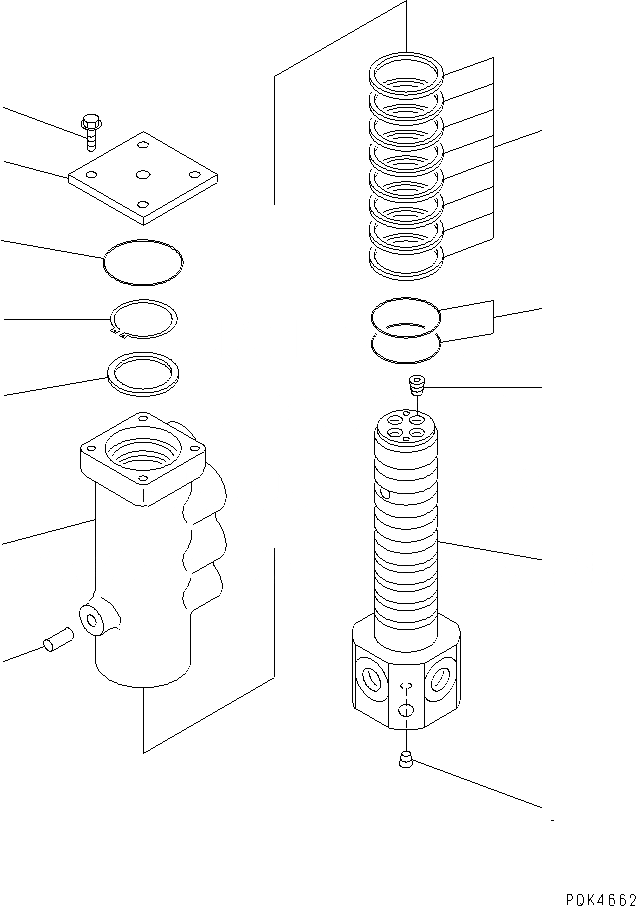 PDK4662