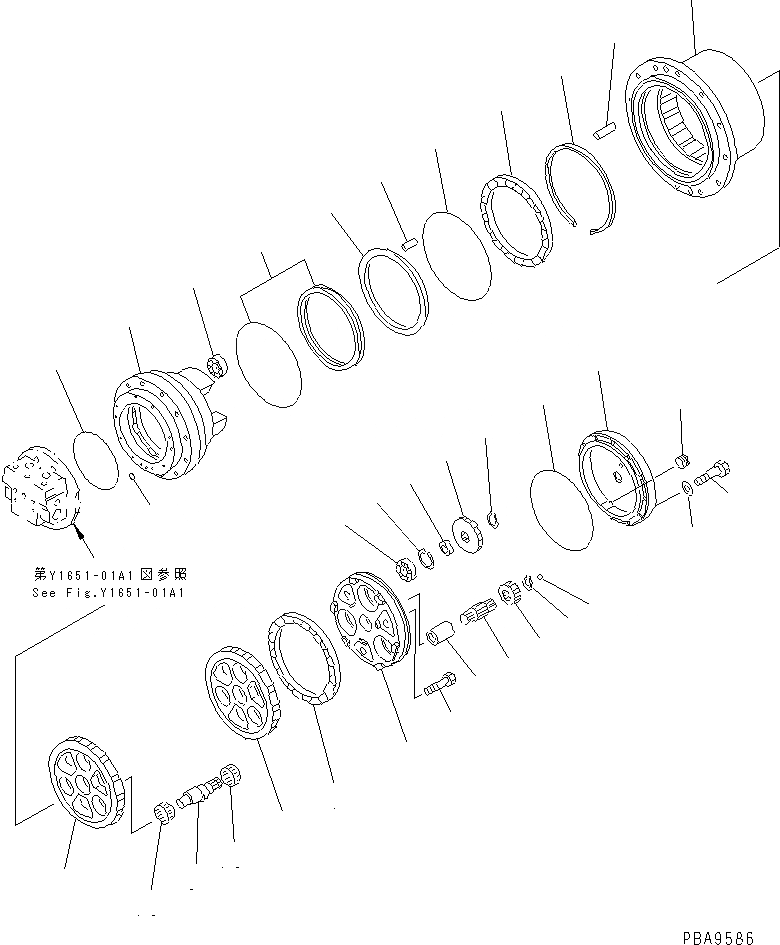 第Y1651-01A1図参照
See Fig.Y1651-01A1

PBA9586