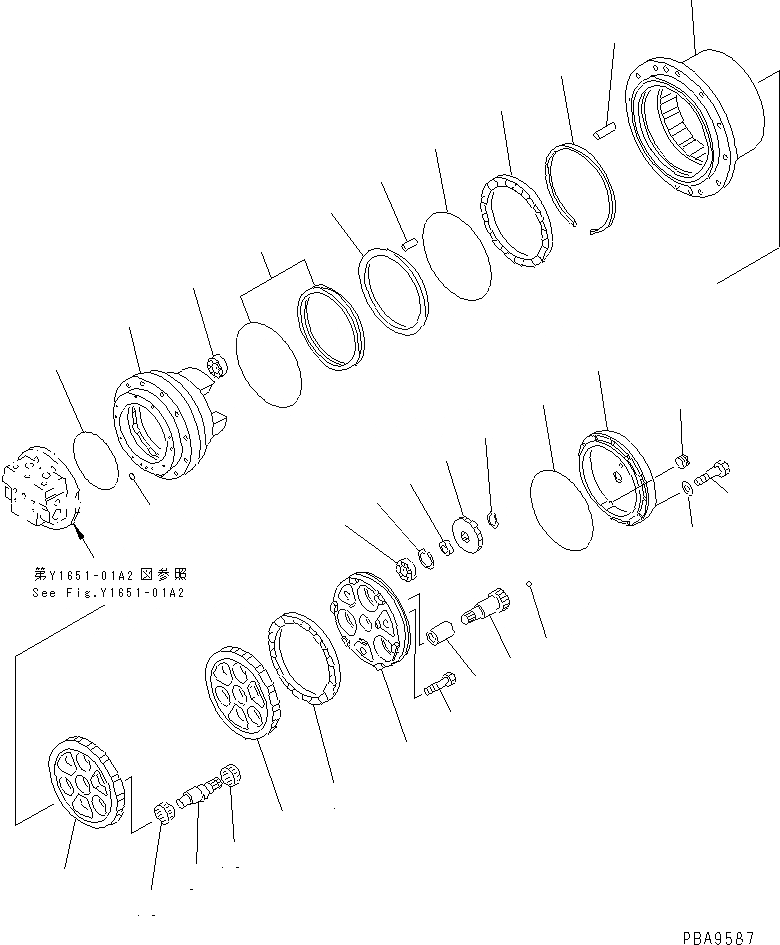 第Y1651-01A2図参照
See Fig.Y1651-01A2

PBA9587