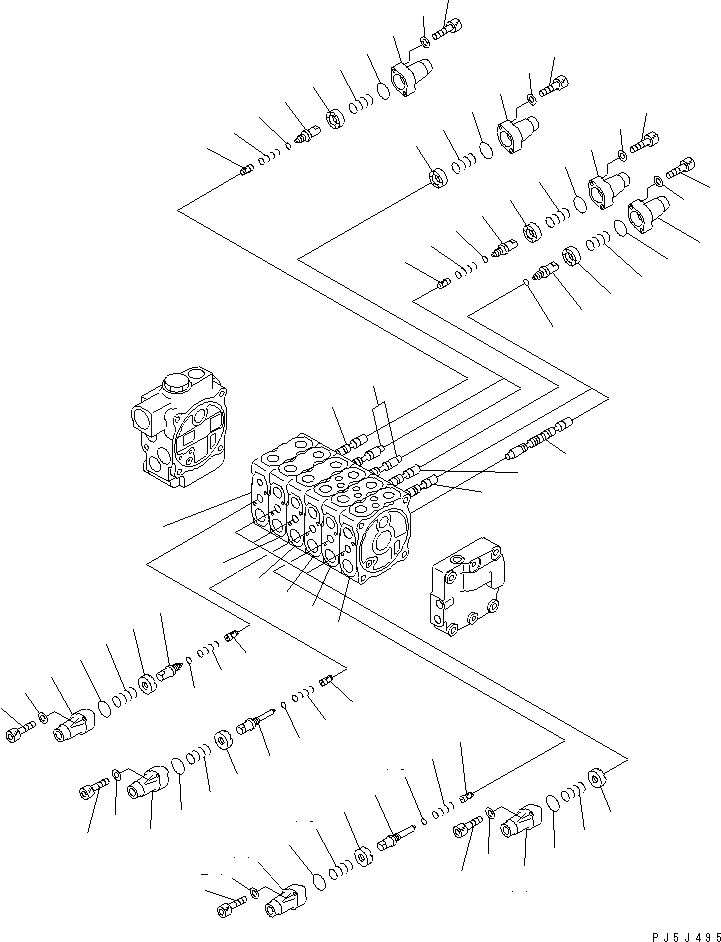 PJ5J495