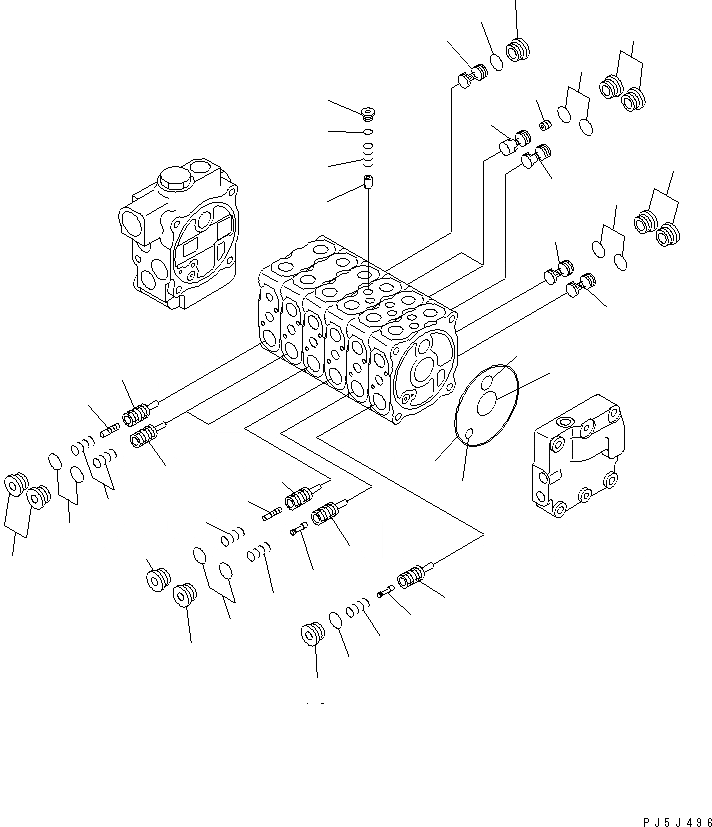 PJ5J496