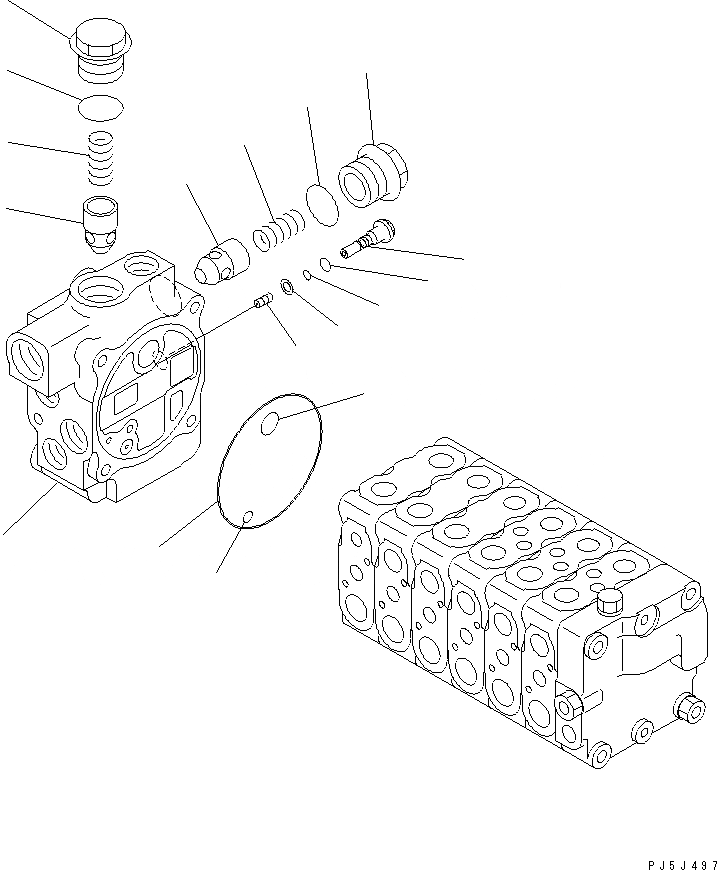 PJ5J497