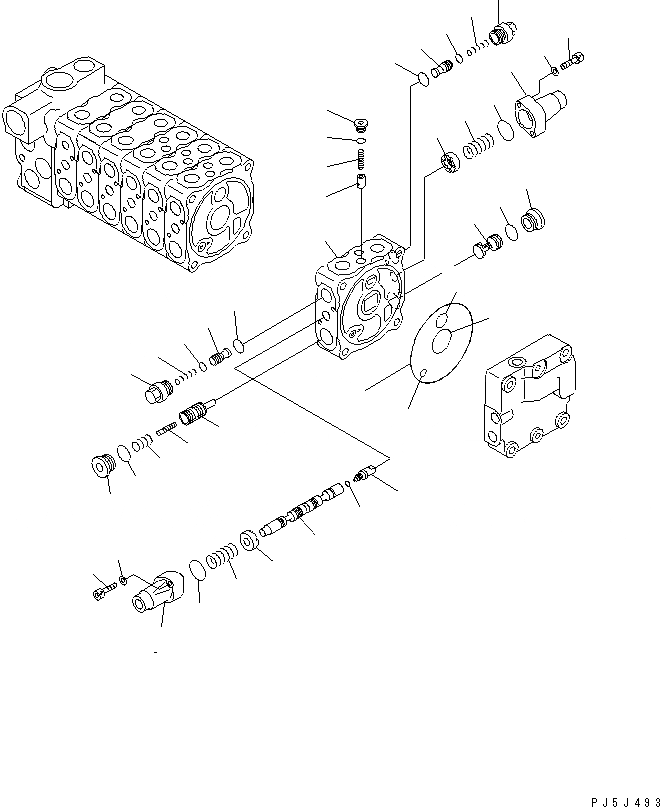 PJ5J493