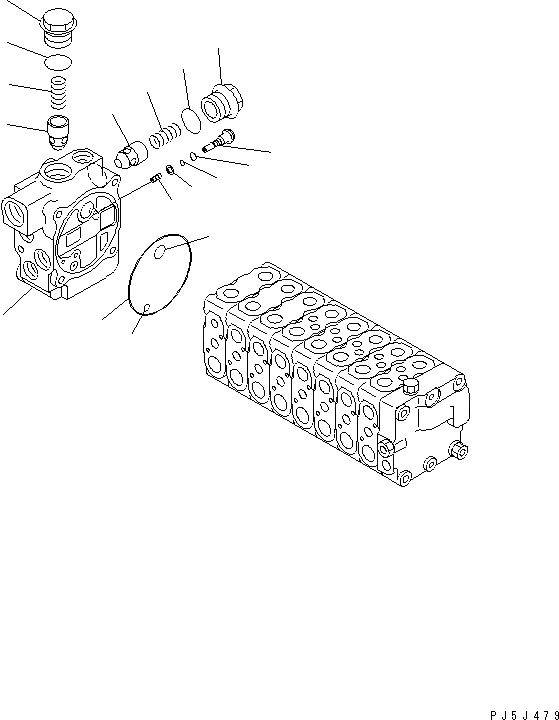 PJ5J479