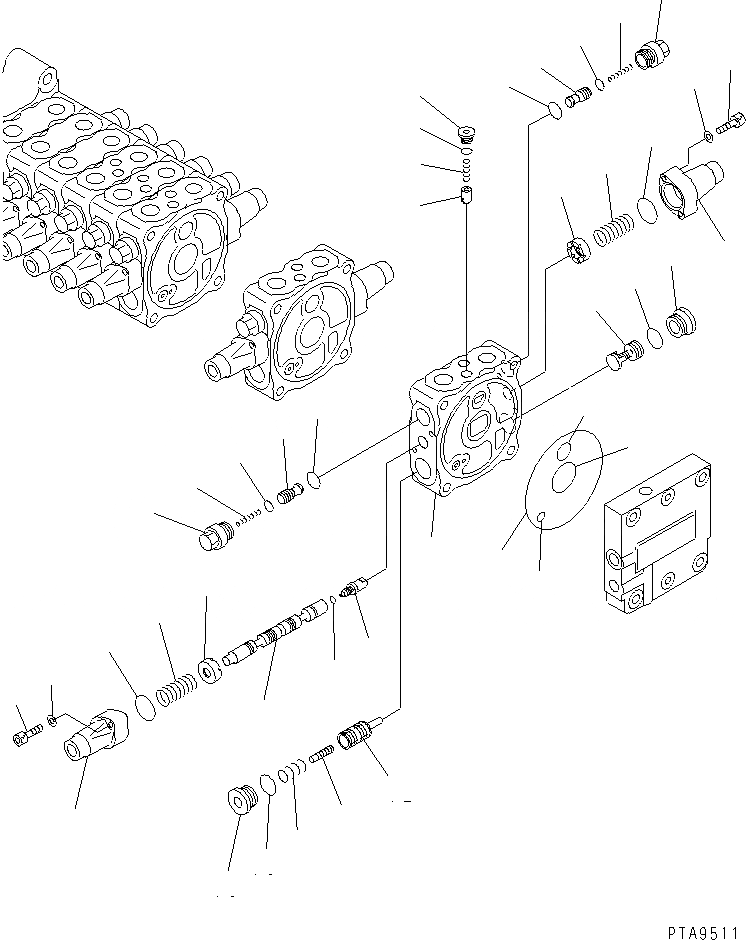 PTA9511