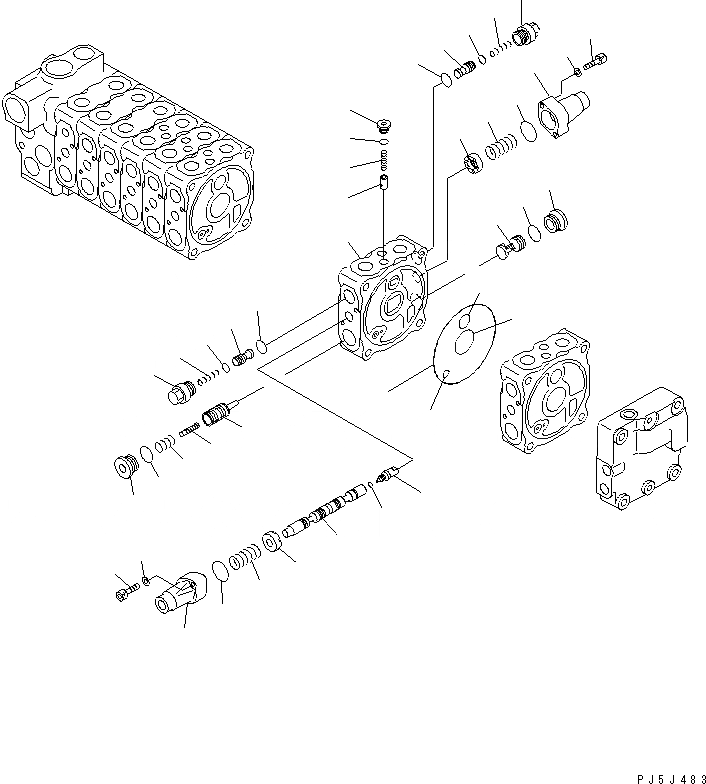 PJ5J483