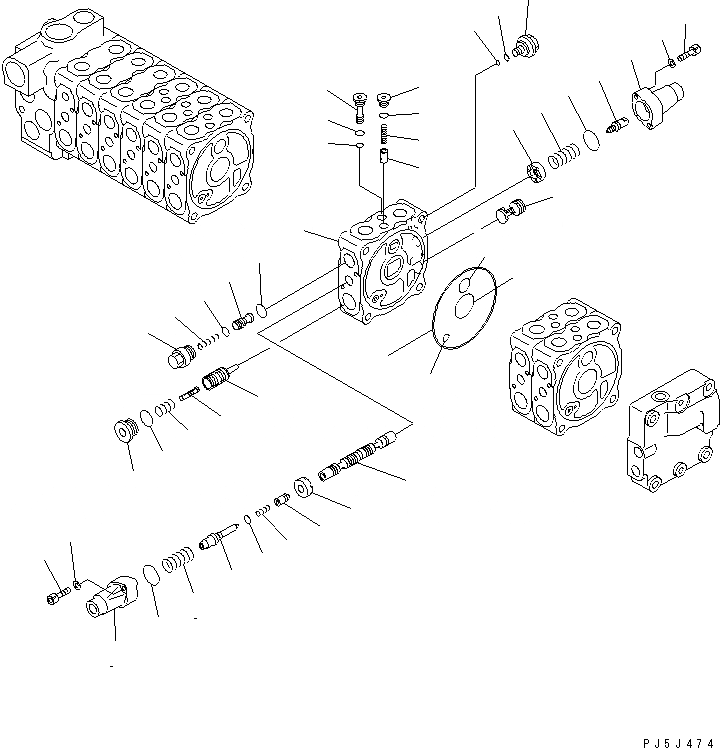 PJ5J474