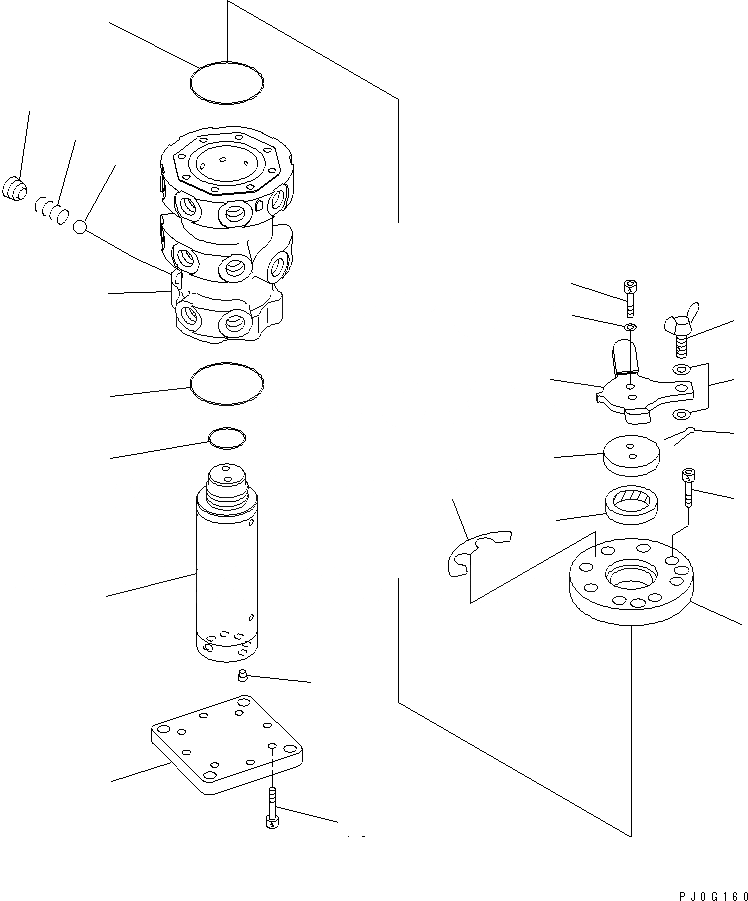 PJ0G160