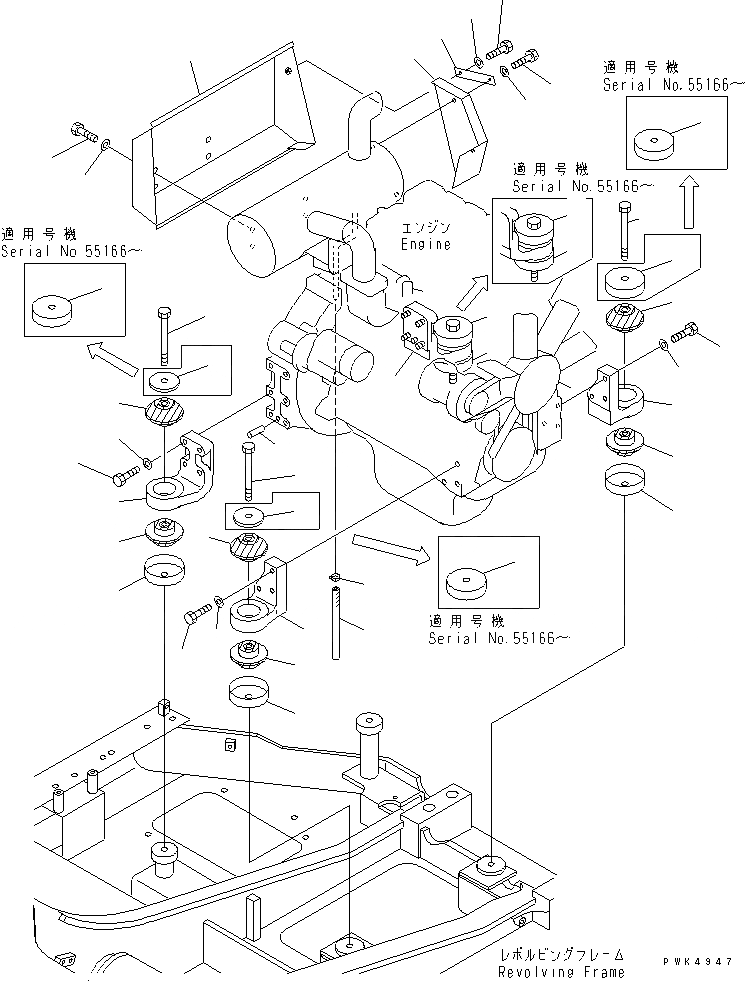 適用号機
Serial No.55166～

適用号機
Serial No.55166～

適用号機
Serial No 55166～

エンジン
Engine

適用号機
Serial No.55166～

レボルビングフレーム
Revolving Frame

PWK4947