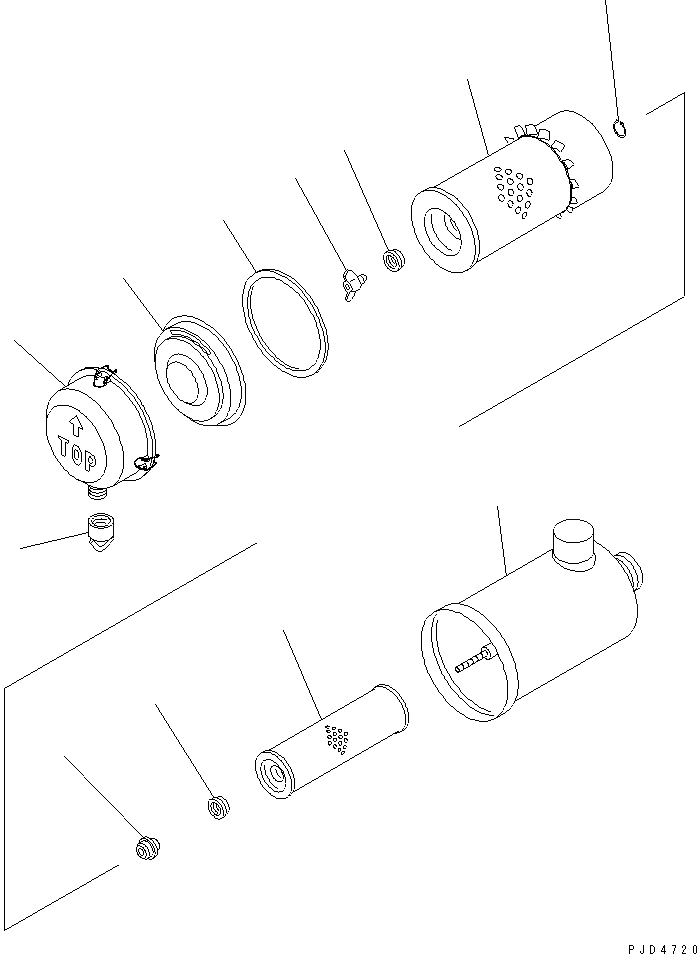 TOP

PJD4720