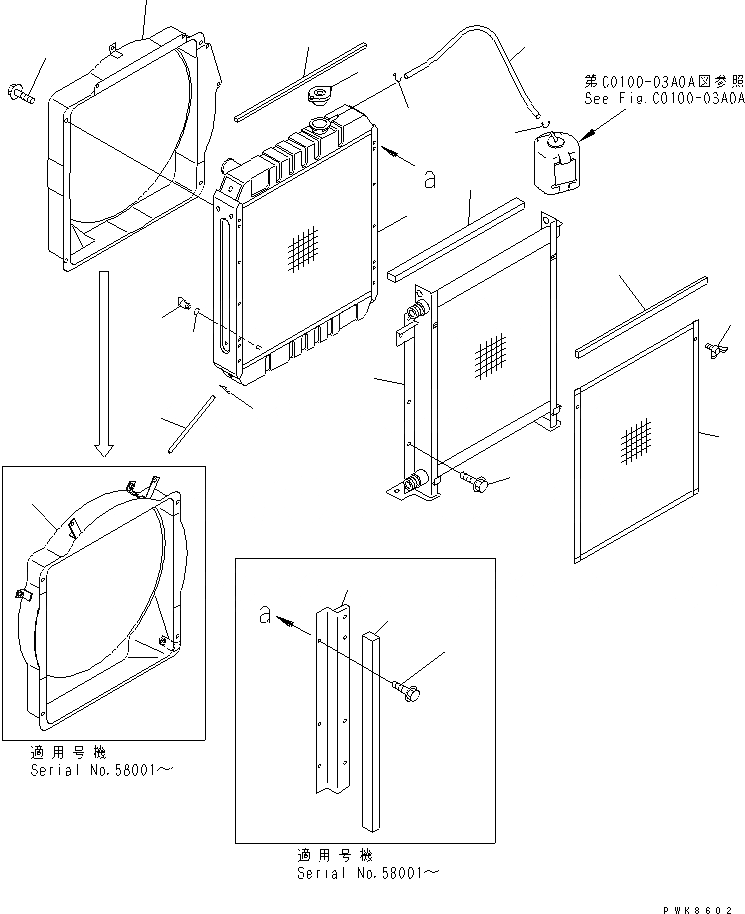 第C0100-03A0A図参照
See Fig.C0100-03A0A

a

a

適用号機
Serial No.58001～

適用号機
Serial No.58001～

PWK8602