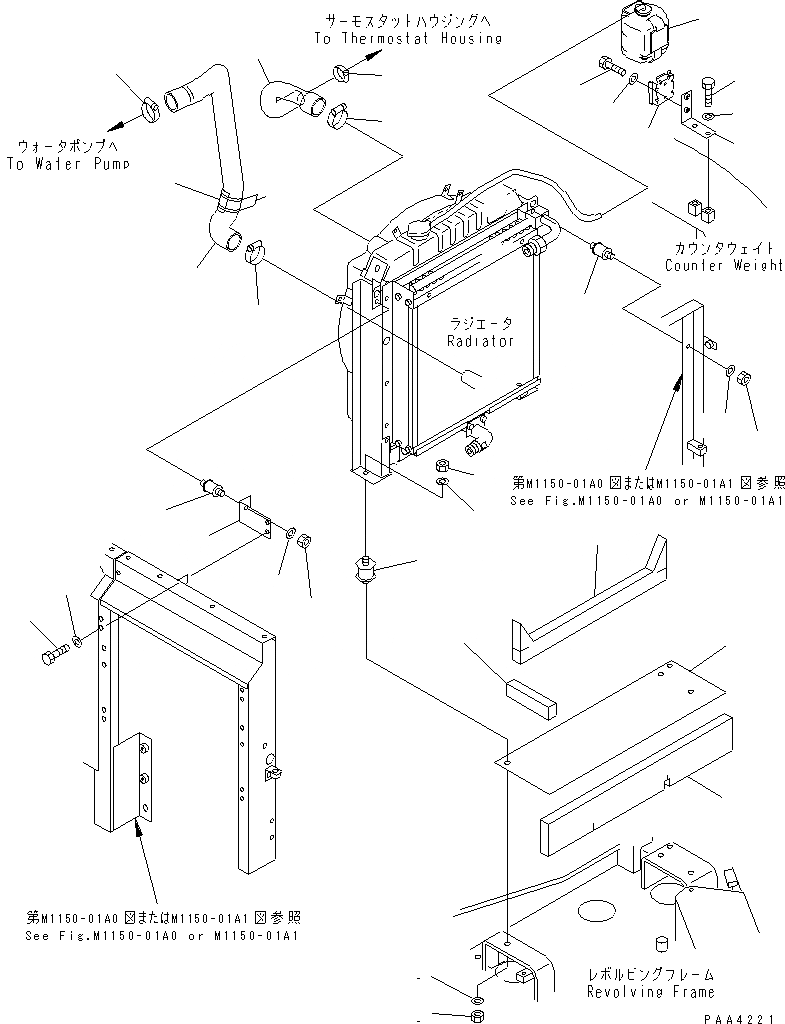 サーモスタットハウジングへ
To Thermostat Housing

ウォータポンプへ
To Water Pump

カウンタウェイト
Counter Weight

ラジエータ
Radiator

第M1150-01A0図またはM1150-01A1図参照
See Fig.M1150-01A0 or M1150-01A1

第M1150-01A0図またはM1150-01A1図参照
See Fig.M1150-01A0 or M1150-01A1

レボルビングフレーム
Revolving Frame

PAA4221