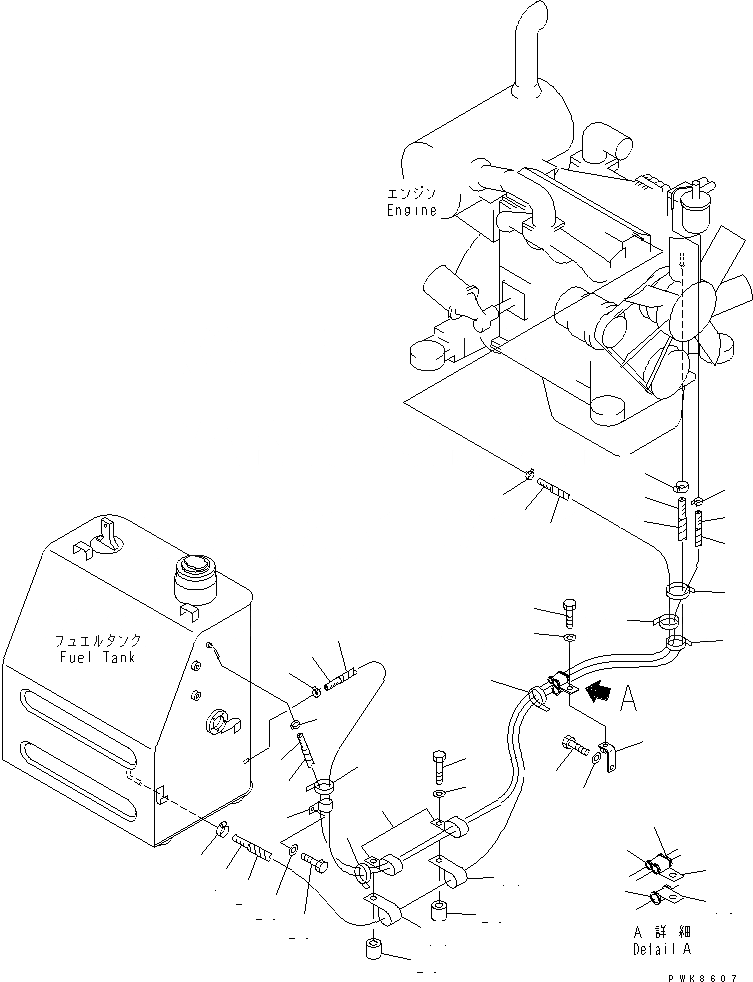 エンジン
Engine

フュエルタンク
Fuel Tank

A

A 詳細
Detail A

PWK8607