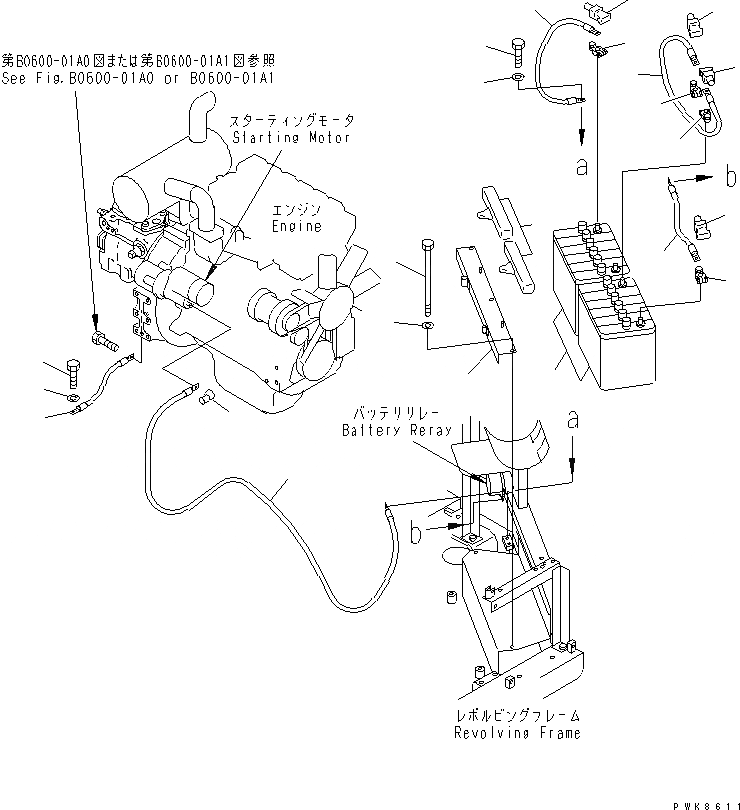 第B0600-01A0図または第B0600-01A1図参照
See Fig.B0600-01A0 or B0600-01A1

スターティングモータ
Starting Motor

エンジン
Engine

a

b

バッテリリレー
Battery Reray

a

b

レボルビングフレーム
Revolving Frame

PWK8611