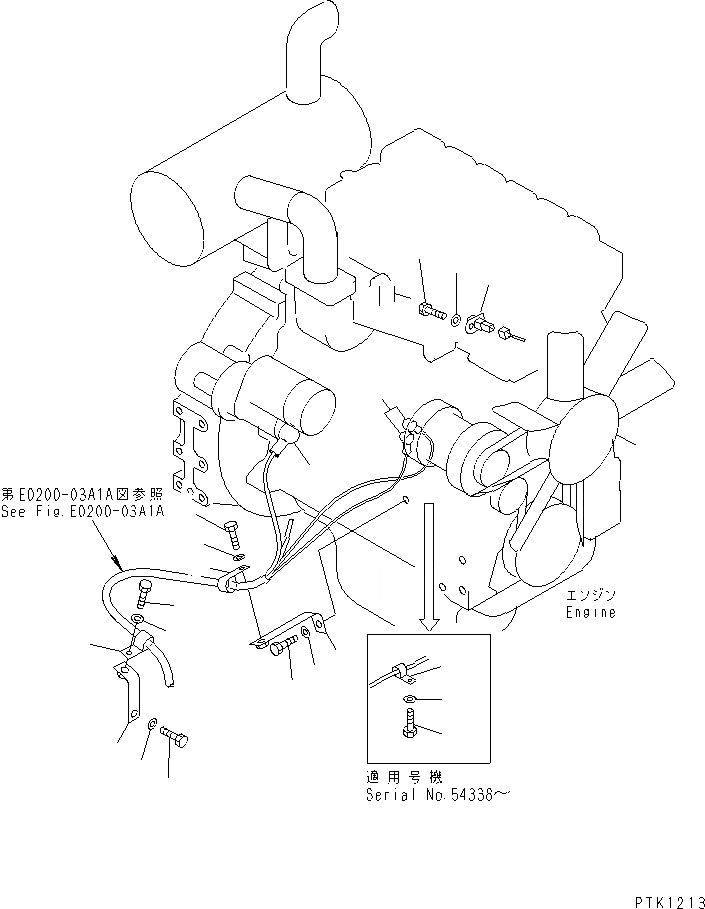 第E0200-03A1A図参照
See Fig.E0200-03A1A

エンジン
Engine

適用号機
Serial No.54338～

PTK1213