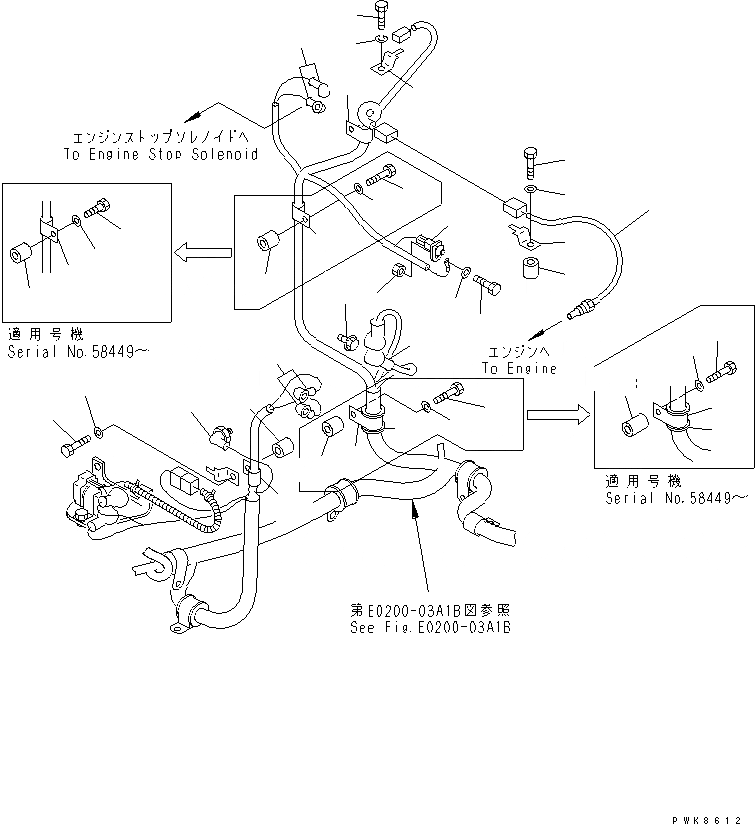 エンジンストップソレノイドへ
To Engine Stop Solenoid

適用号機
Serial No.58449～

エンジンへ
To Engine

適用号機
Serial No.58449～

第E0200-03A1B図参照
See Fig.E0200-03A1B

PWK8612