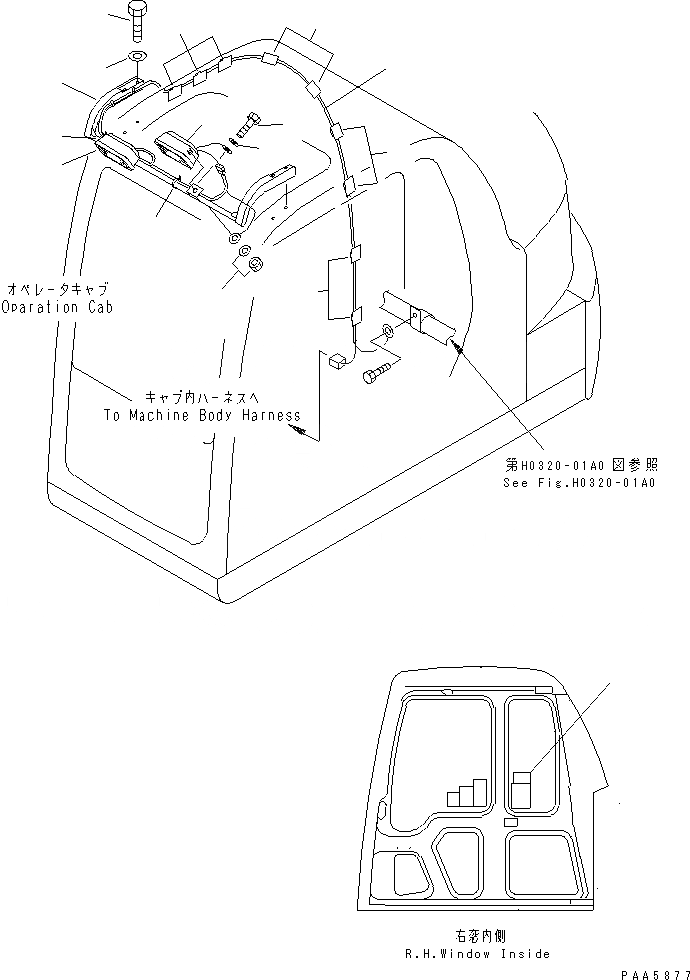 オペレータキャブ
Oparation Cab

キャブ内ハーネスへ
To Machine Body Harness

第H0320-01A0 図参照
See Fig.H0320-01A0

右窓内側
R.H.Window Inside

PAA5877