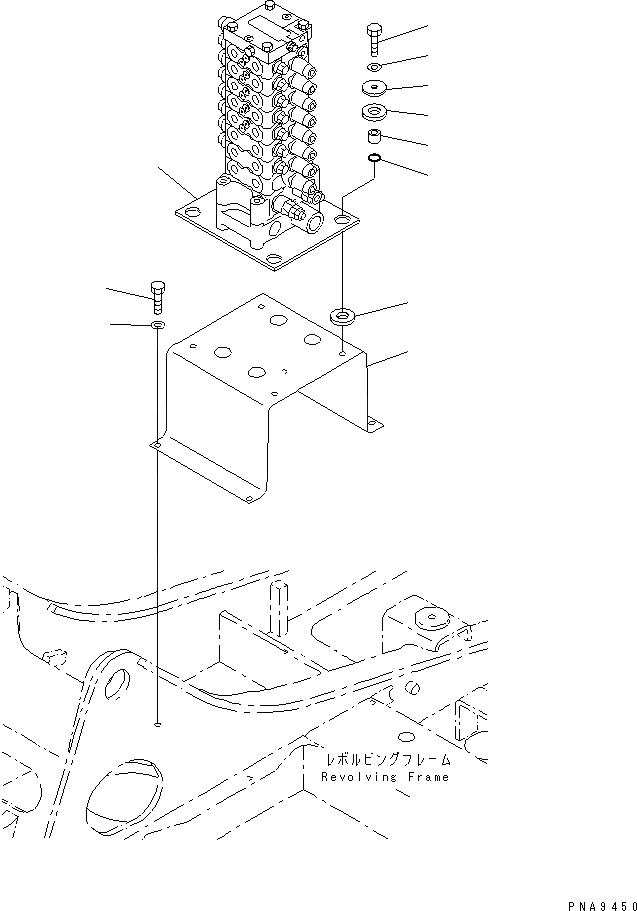 レボルビングフレーム
Revolving Frame

PNA9450