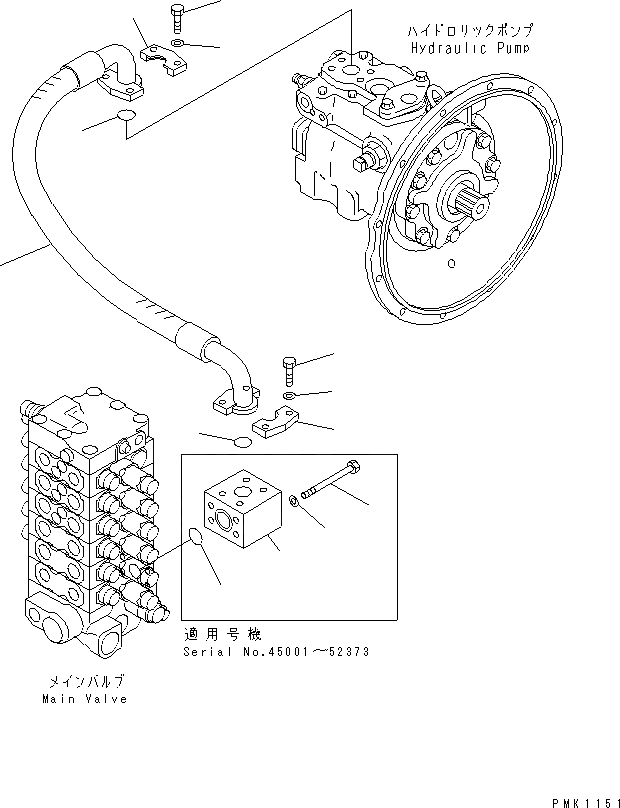 ハイドロリックポンプ
Hydraulic Pump

適用号機
Serial No.45001～52373

メインバルブ
Main Valve

PMK1151