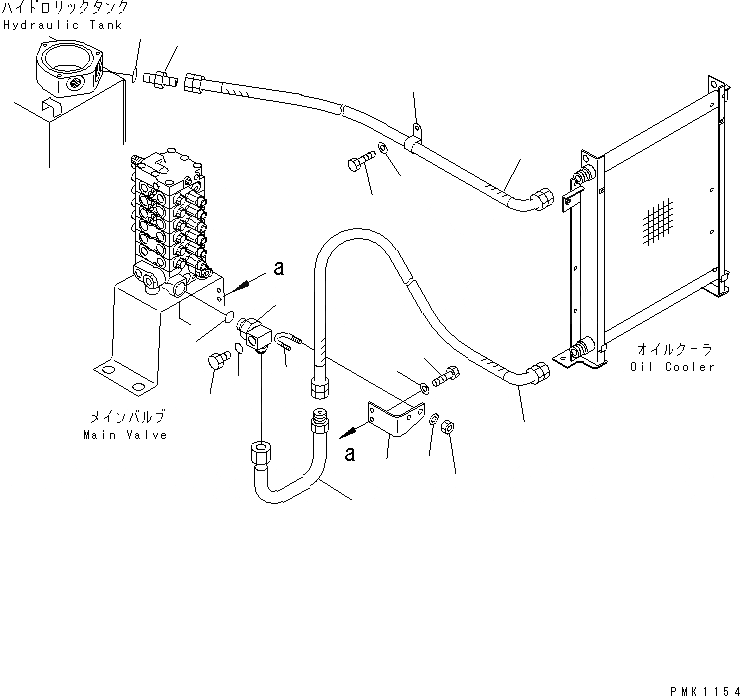 ハイドロリックタンク
Hydraulic Tank

a

オイルクーラ
Oil Cooler

メインバルブ
Main Valve

a

PMK1154