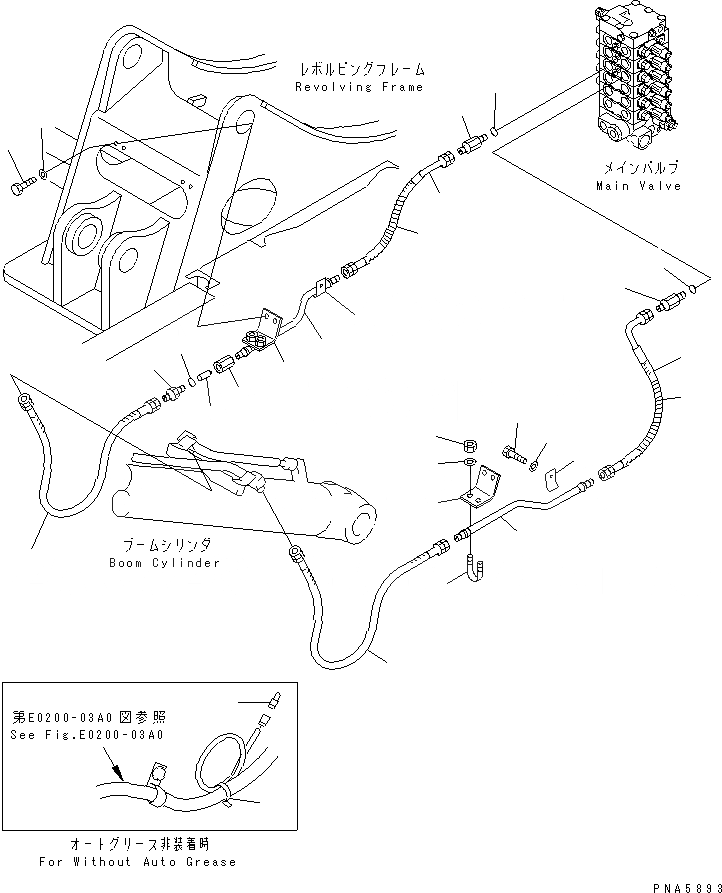 レボルビングフレーム
Revolving Frame

メインバルブ
Main Valve

ブームシリンダ
Boom Cylinder

第E0200-03A0図参照
See Fig.E0200-03A0

オートグリース非装着時
For Without Auto Grease

PNA5893