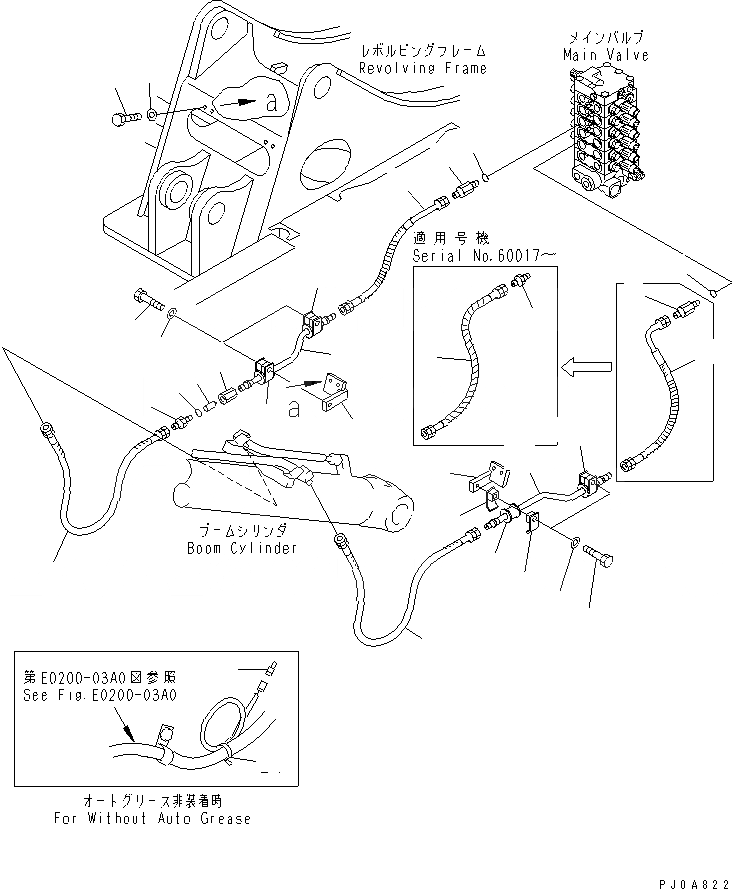 レボルビングフレーム
Revolving Frame

メインバルブ
Main Valve

a

適用号機
Serial No.60017~

a

ブームシリンダ
Boom Cylinder

第E0200-03A0図参照
See Fig.E0200-03A0

オートグリース非装着時
For Without Auto Grease

PJ0A822