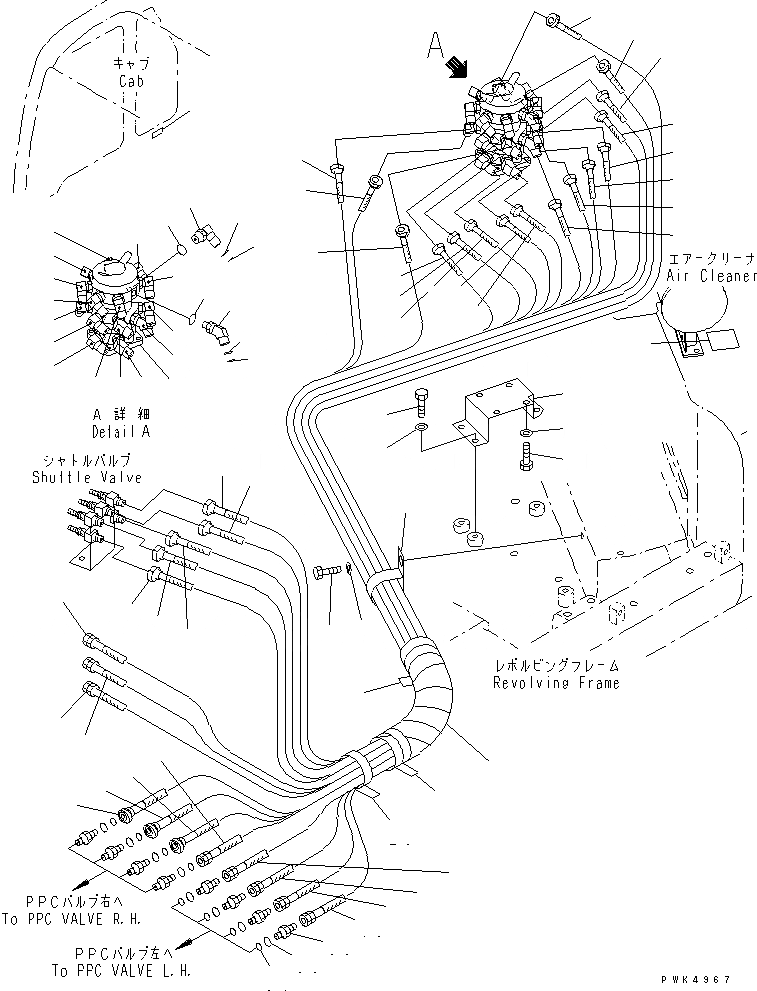 キャブ
Cab

A

エアークリーナ
Air Cleaner

A 詳細
Detail A

シャトルバルブ
Shuttle Valve

レボルビングフレーム
Revolving Frame

PPCバルブ右へ
To PPC VALVE R.H.

PPCバルブ左へ
To PPC VALVE L.H.

PWK4967