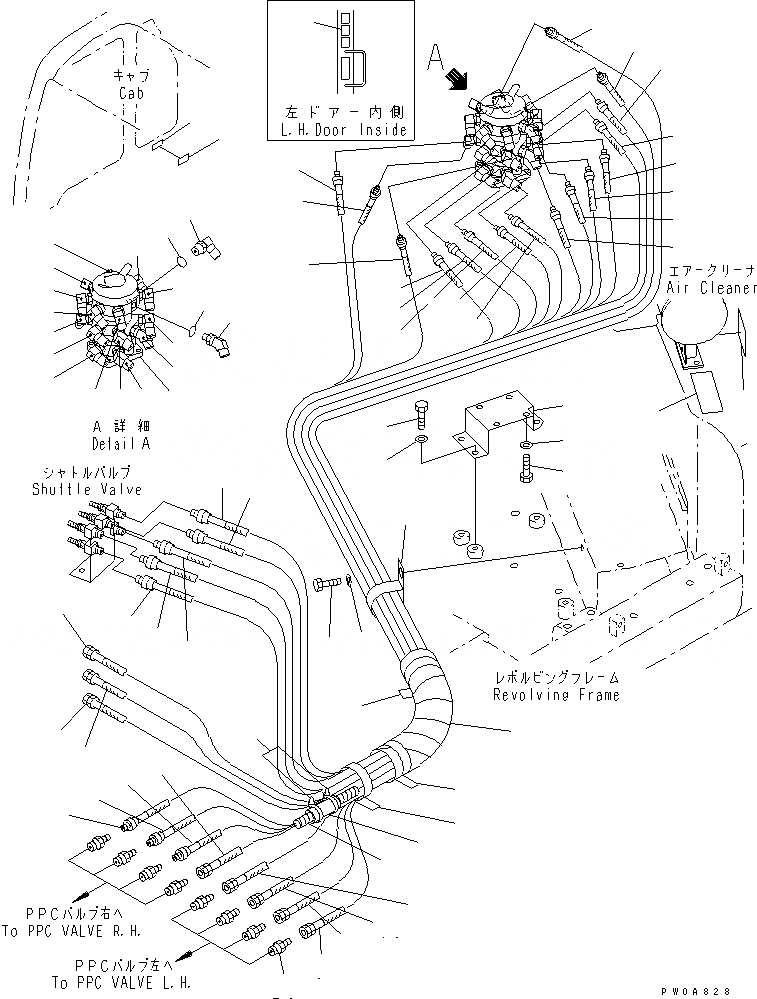 キャブ
Cab

左ドアー内側
L.H.Door Inside

A

エアークリーナ
Air Cleaner

A 詳細
Detail A

シャトルバルブ
Shuttle Valve

レボルビングフレーム
Revolving Frame

PPCバルブ右へ
To PPC VALVE R.H.

PPCバルブ左へ
To PPC VALVE L.H.

PW0A828