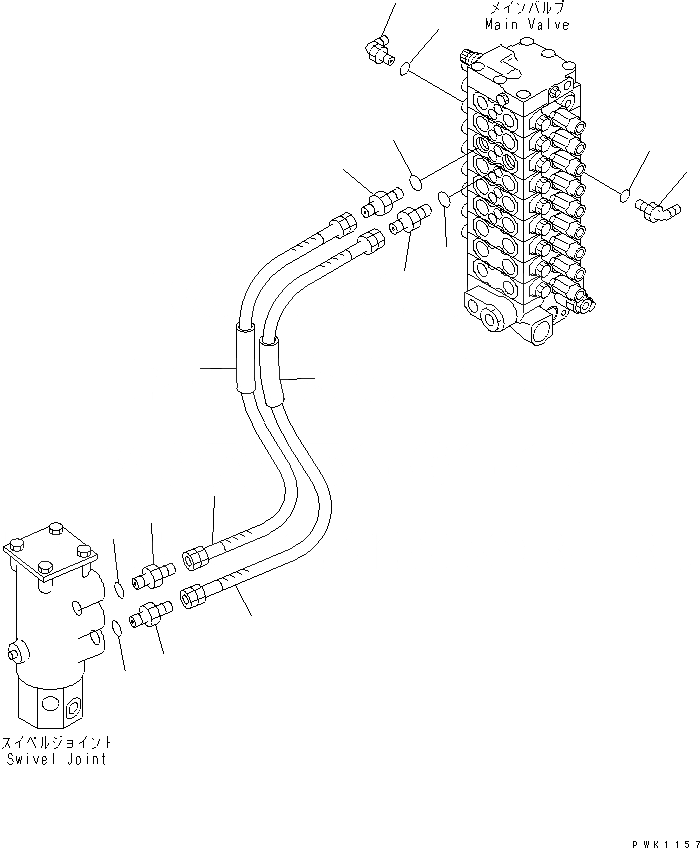 メインバルブ
Main Valve

スイベルジョイント
Swivel Joint

PWK1157