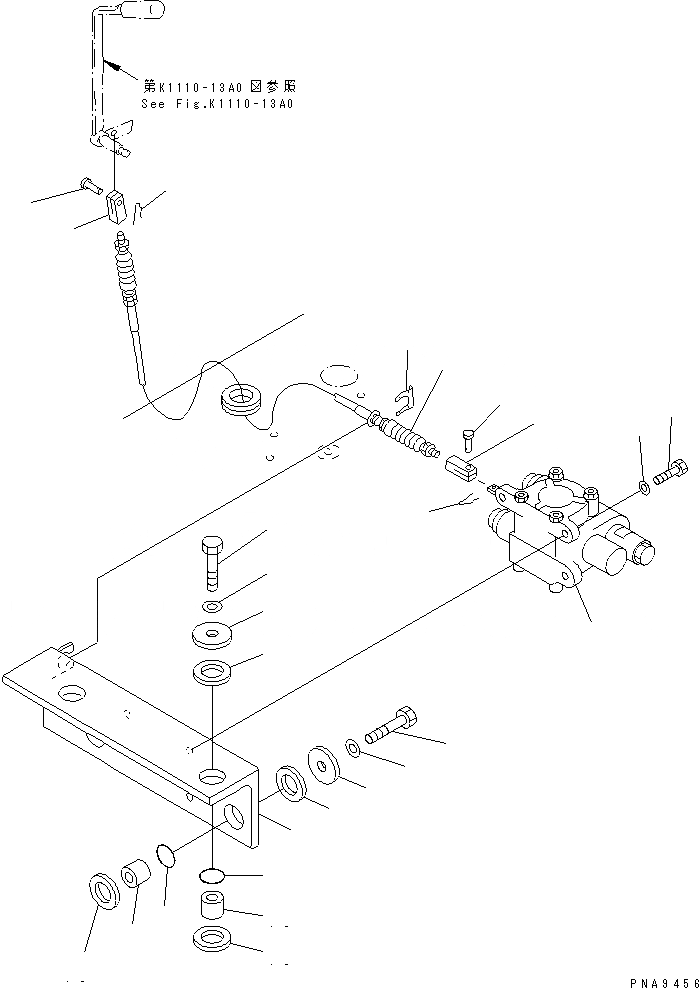 第K1110-13A0図参照
See Fig.K1110-13A0

PNA9456