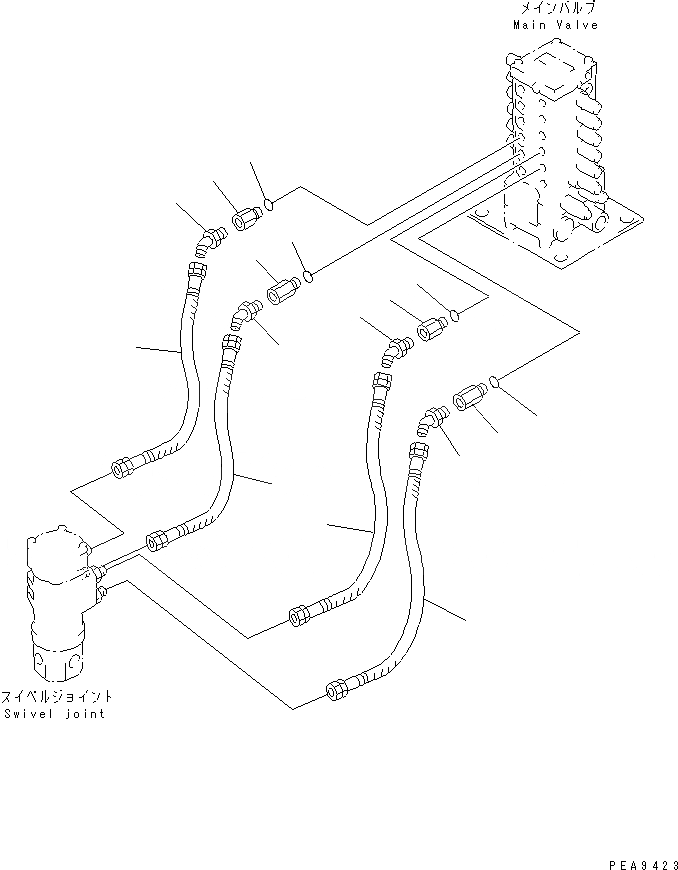 メインバルブ
Main Valve

スイベルジョイント
Swivel joint

PEA9423