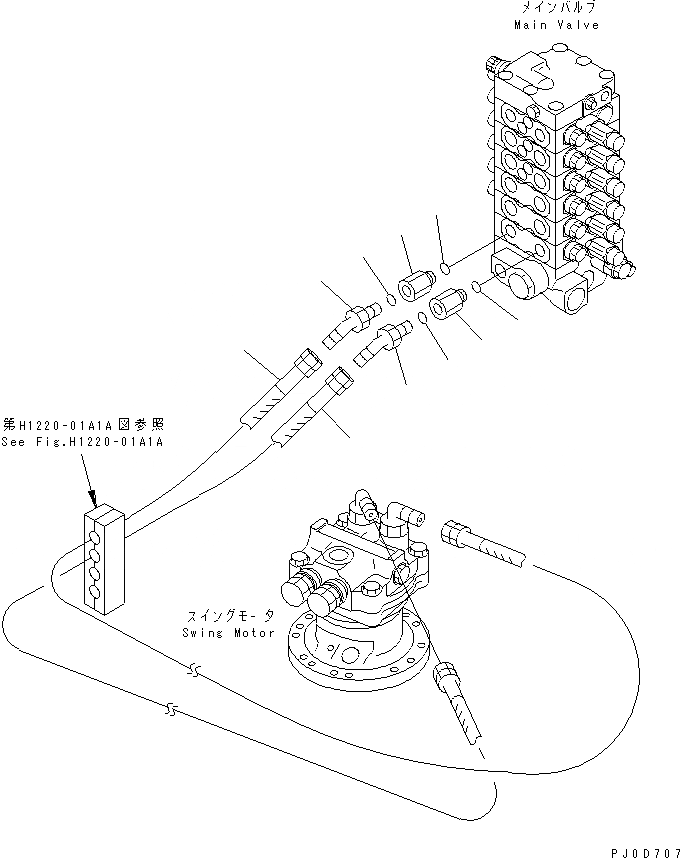 メインバルブ
Main Valve

第H1220-01A1A図参照
See Fig.H1220-01A1A

スイングモータ
Swing Motor

PJ0D707