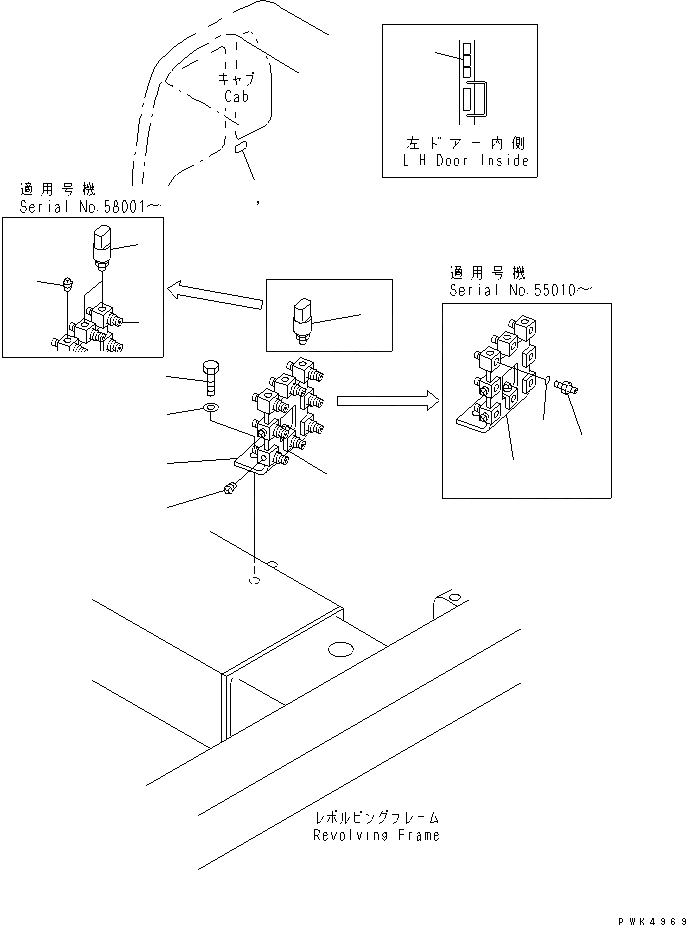 キャブ
Cab

左ドアー内側
L H Door Inside

適用号機
Serial No.58001~

適用号機
Serial No.55010~

レボルビングフレーム
Revolving Frame

PWK4969