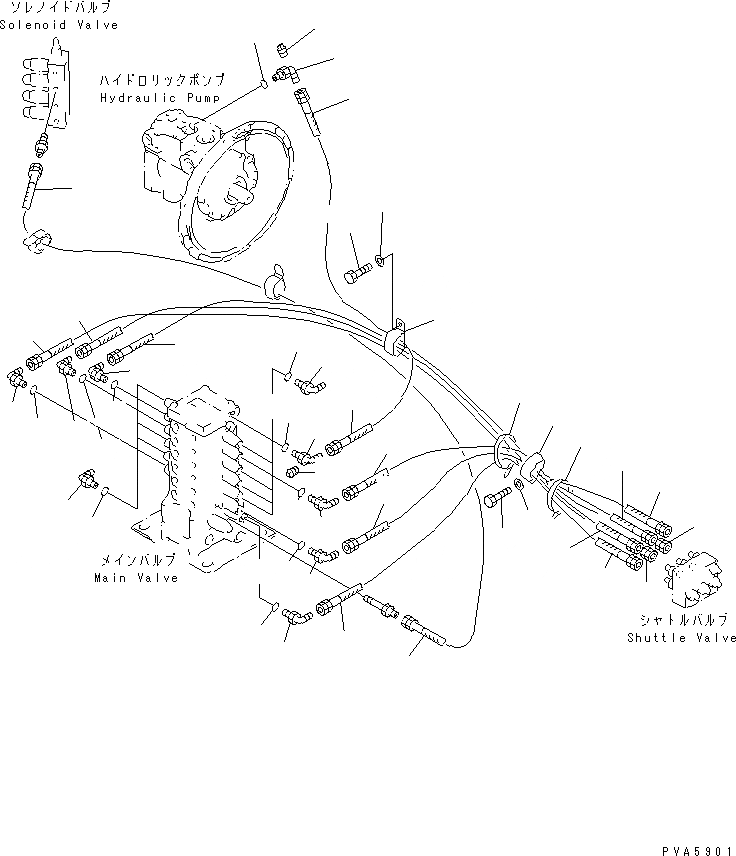 ソレノイドバルブ
Solenoid Valve

ハイドロリックポンプ
Hydraulic Pump

メインバルブ
Main Valve

シャトルバルブ
Shuttle Valve

PVA5901