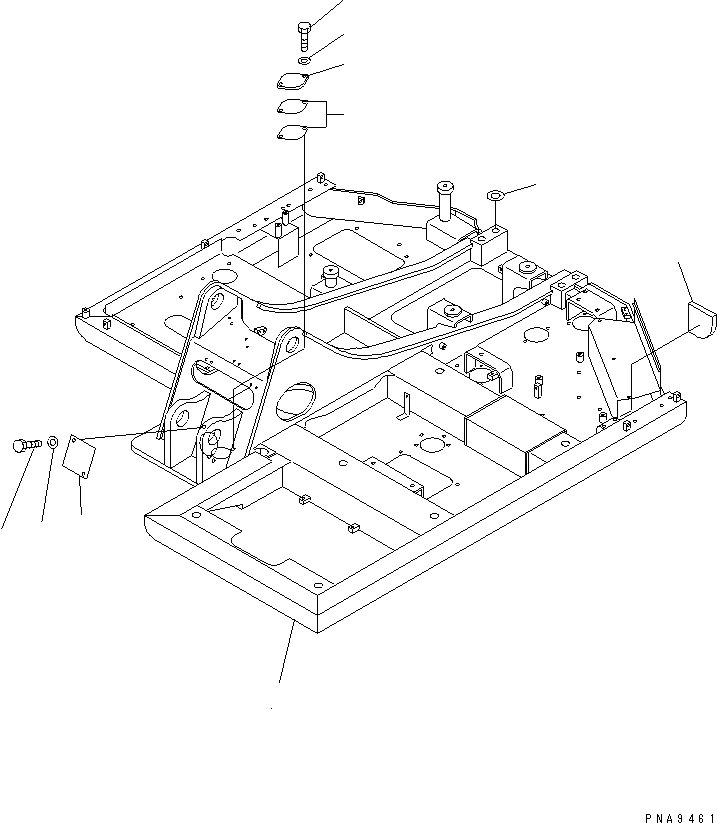 PNA9461