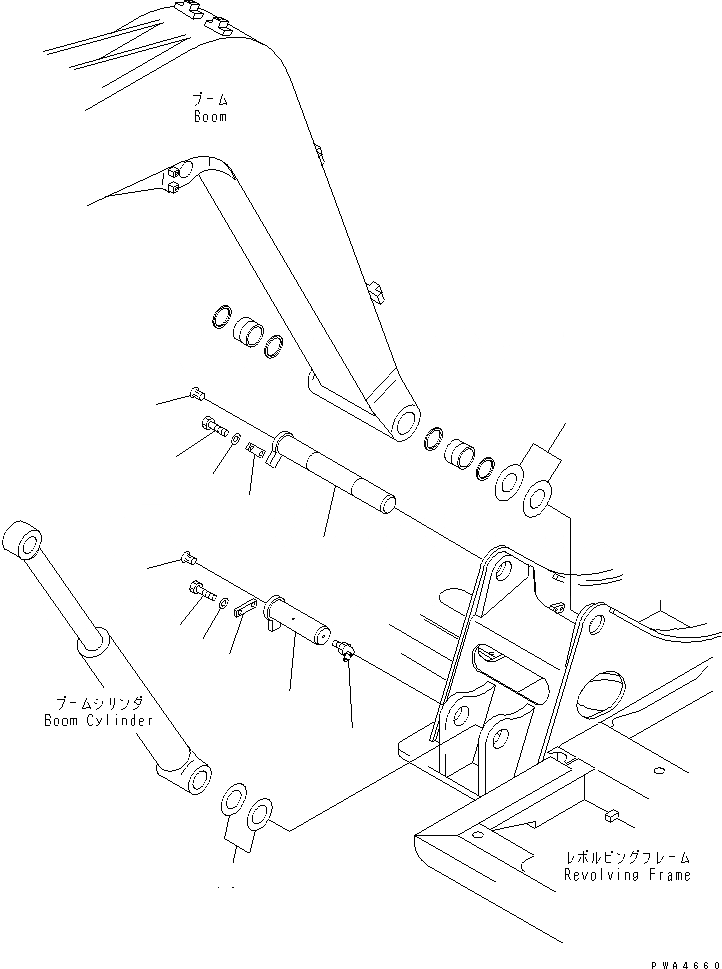 ブーム
Boom

ブームシリンダ
Boom Cylinder

レボルビングフレーム
Revolving Frame

PWA4660