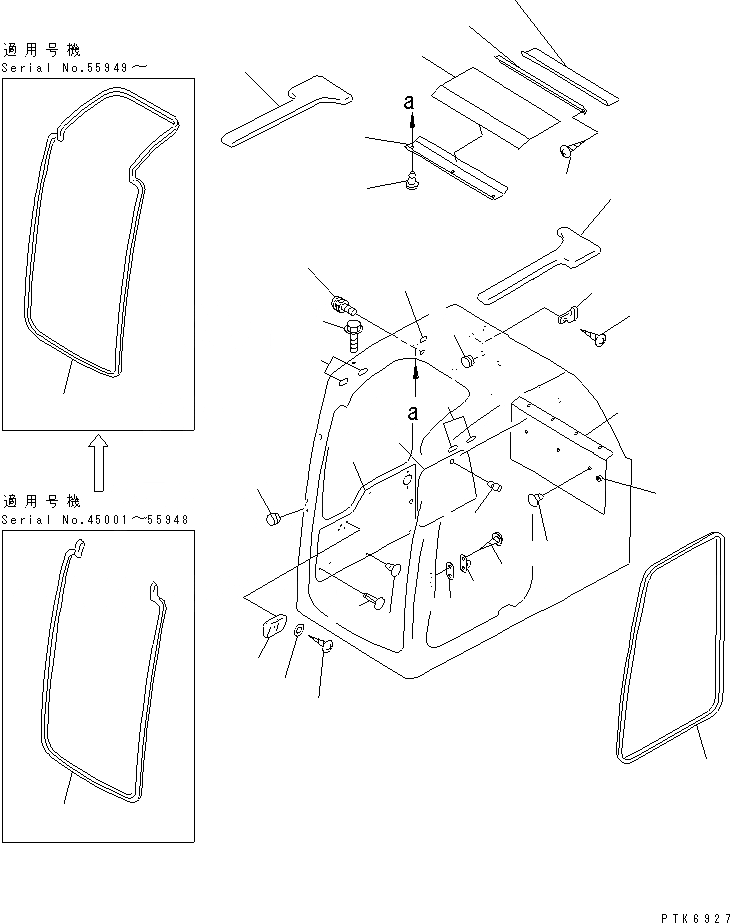 適用号機
Serial No.55949～

適用号機
Serial No.45001～55948

a

a

PTK6927