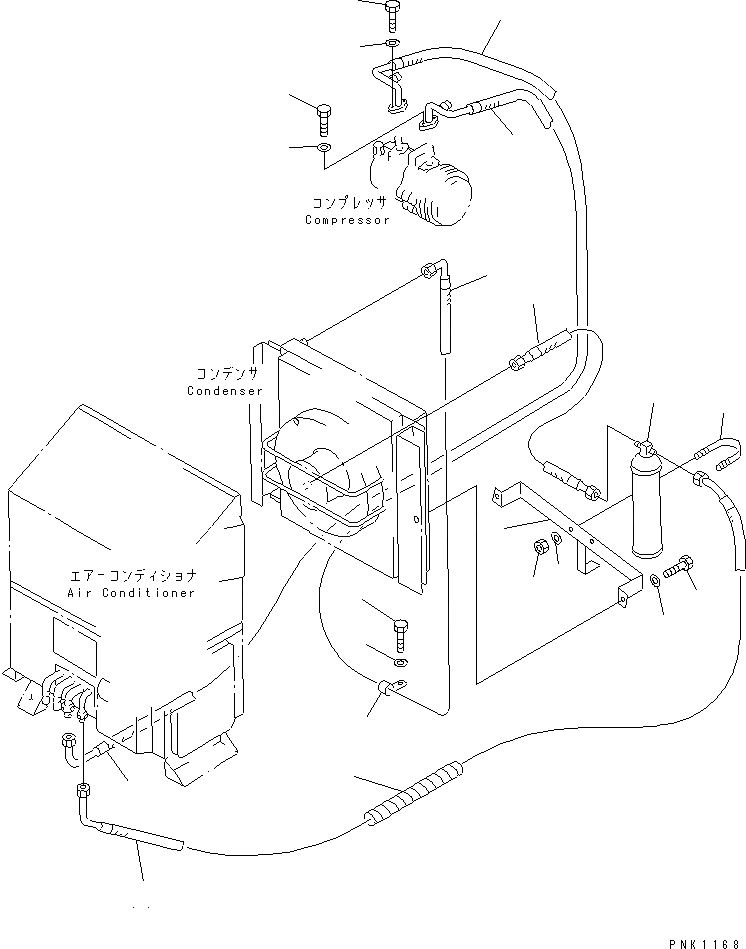 コンプレッサ
Compressor

コンデンサ
Condenser

エアーコンディショナ
Air Conditioner

PNK1168