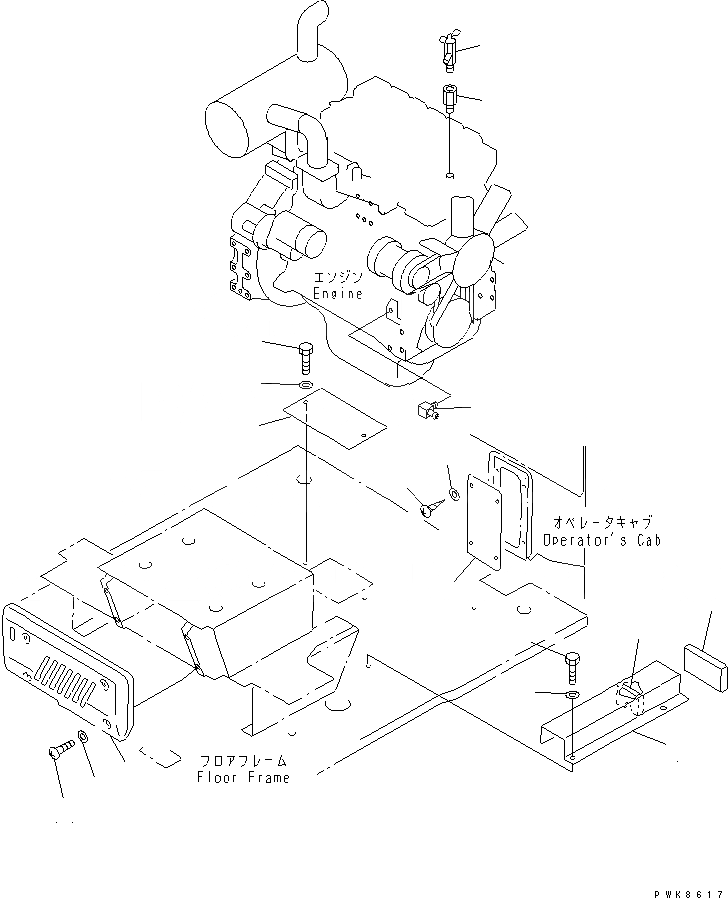 エンジン
Engine

オペレータキャブ
Operator's Cab

フロアフレーム
Floor Frame

PWK8617