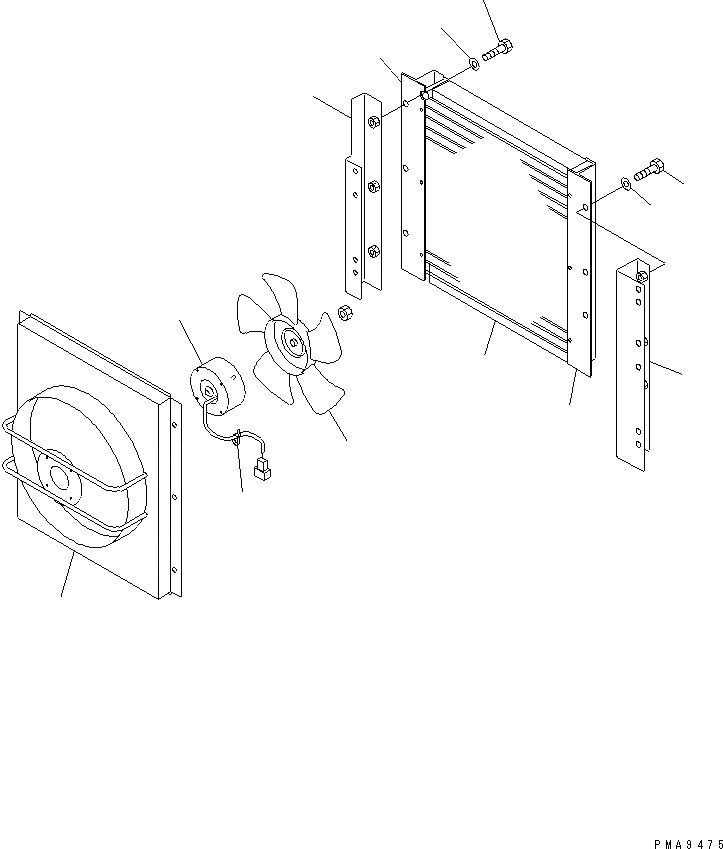 PMA9475