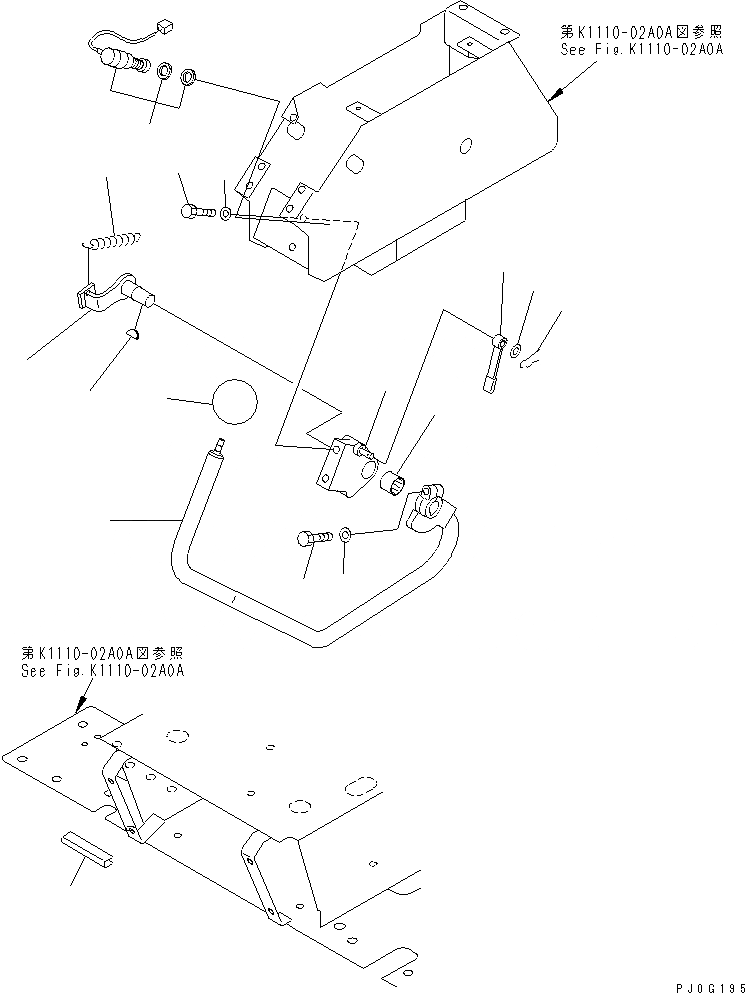 第K1110-02A0A図参照
See Fig.K1110-02A0A

第K1110-02A0A図参照
See Fig.K1110-02A0A

PJ0G195