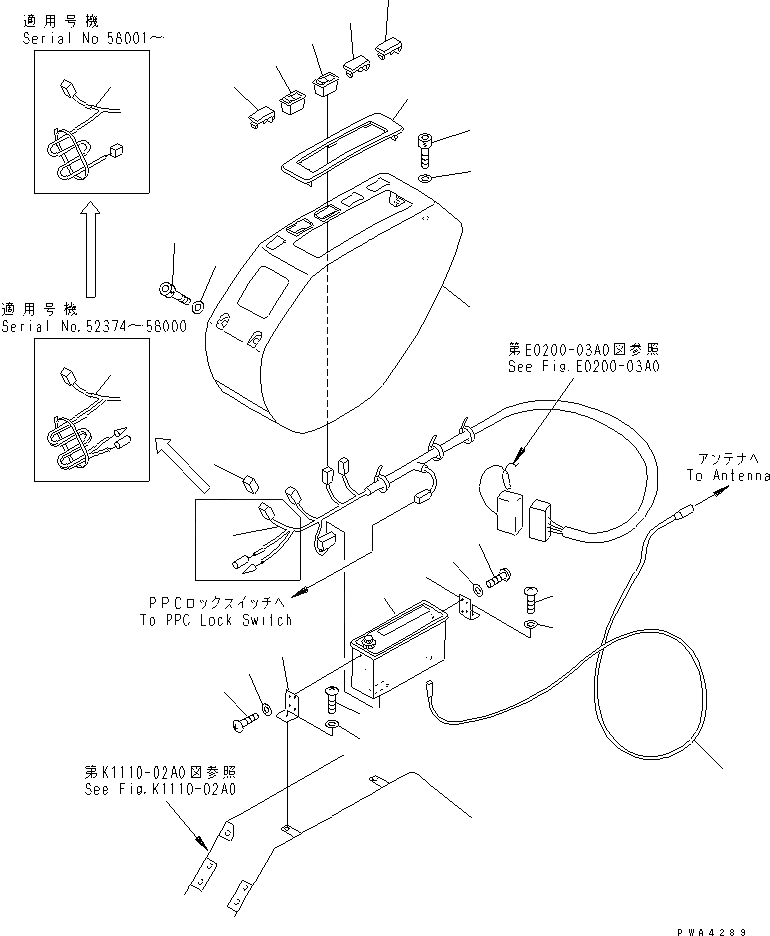 適用号機
Serial No 58001～

適用号機
Serial No.52374～58000

第E0200-03A0図参照
See Fig.E0200-03A0

アンテナへ
To Antenna

PPCロックスイッチへ
To PPC Lock Switch

第K1110-02A0図参照
See Fig.K1110-02A0

PWA4289