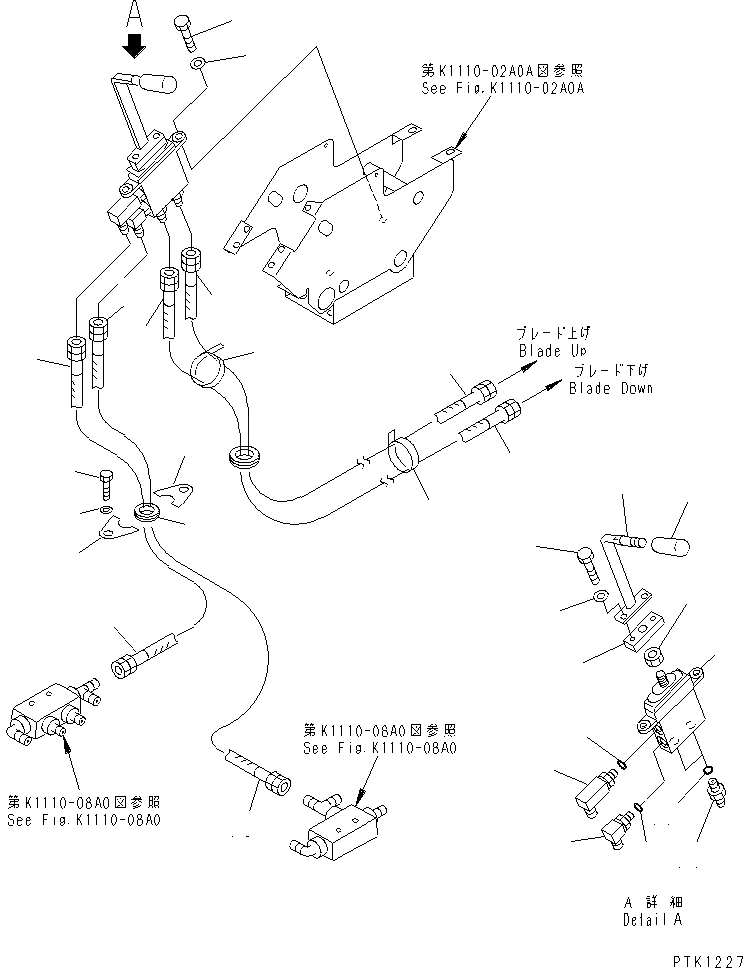 A

第K1110-02A0A図参照
See Fig.K1110-02A0A

ブレード上げ
Blade Up

ブレード下げ
Blade Down

第K1110-08A0図参照
See Fig.K1110-08A0

第K1110-08A0図参照
See Fig.K1110-08A0

A 詳細
Detail A

PTK1227